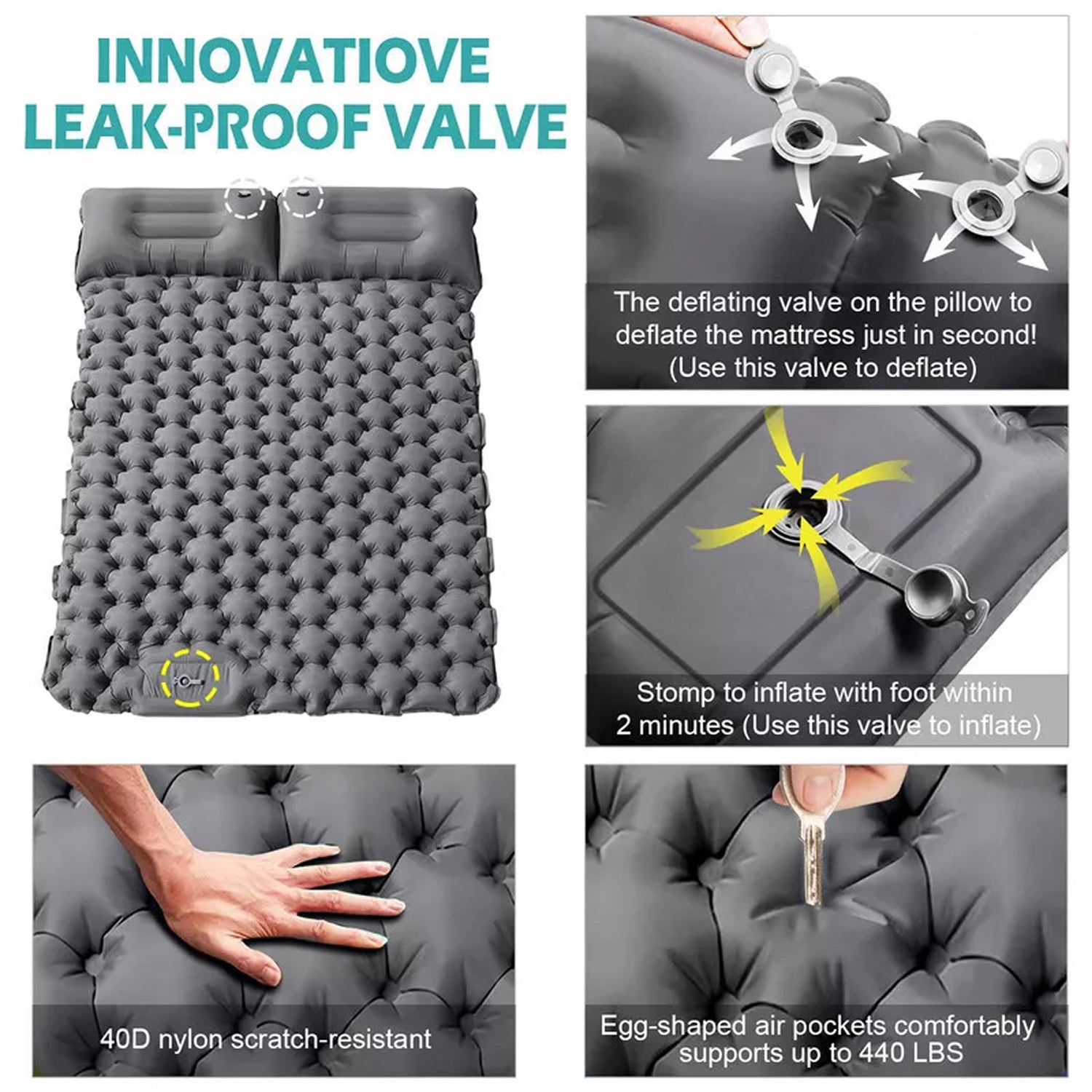 INNOVATIOVE LEAK-PROOF VALVE

The deflating valve on the pillow to deflate the mattress just in second! (Use this valve to deflate)

Stomp to inflate with foot within 2 minutes (Use this valve to inflate)

40D nylon scratch-resistant

Egg-shaped air pockets comfortably supports up to 440 LBS