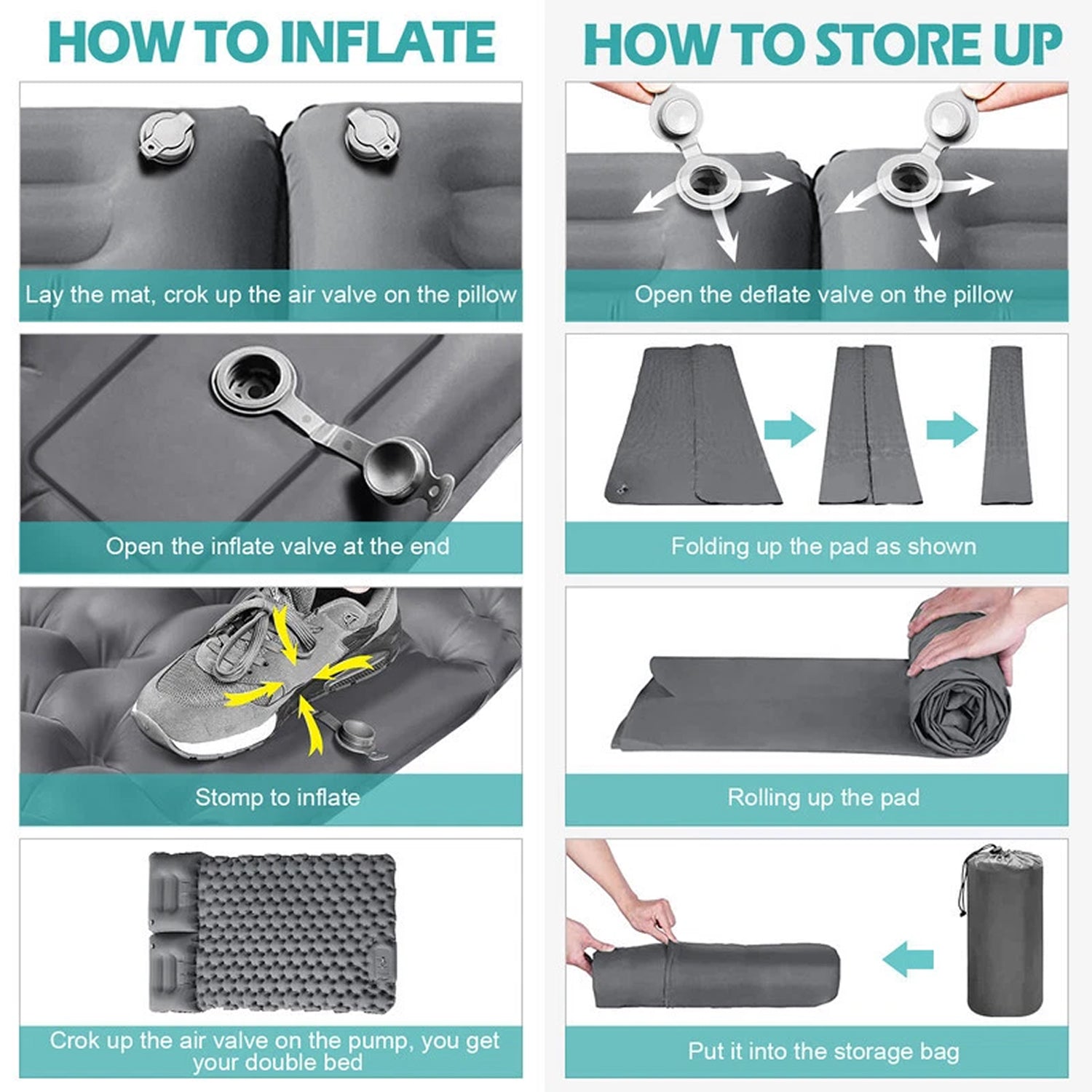 HOW TO INFLATE

Lay the mat, crok up the air valve on the pillow

Open the inflate valve at the end

Stomp to inflate

Crok up the air valve on the pump, you get your double bed

HOW TO STORE UP

Open the deflate valve on the pillow

Folding up the pad as shown

Rolling up the pad

Put it into the storage bag