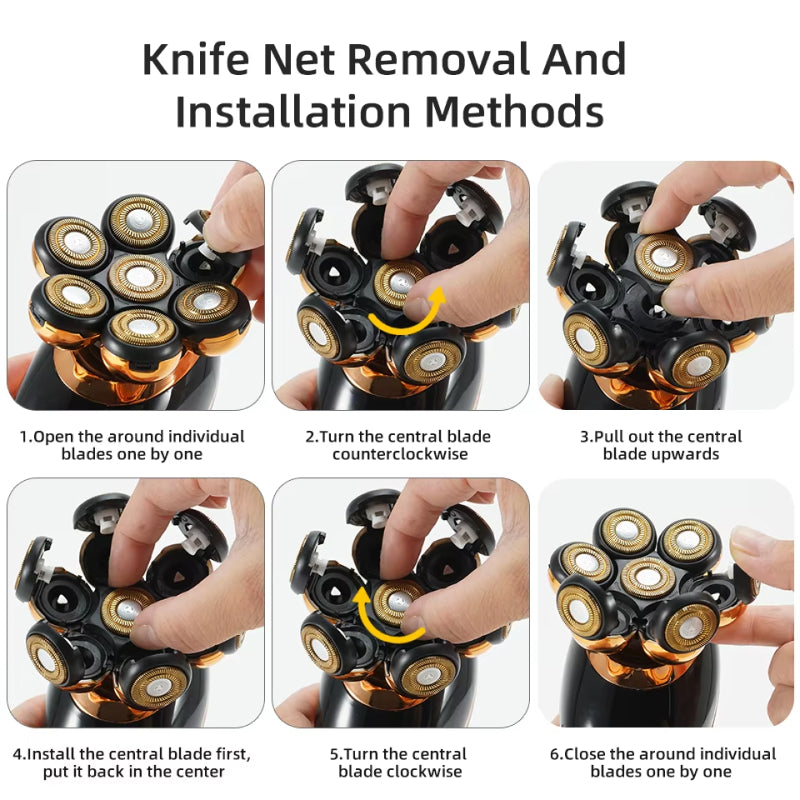 Knife Net Removal And Installation Methods

1.Open the around individual blades one by one

2.Turn the central blade counterclockwise

3.Pull out the central blade upwards

4.Install the central blade first, put it back in the center

5.Turn the central blade clockwise

6.Close the around individual blades one by one