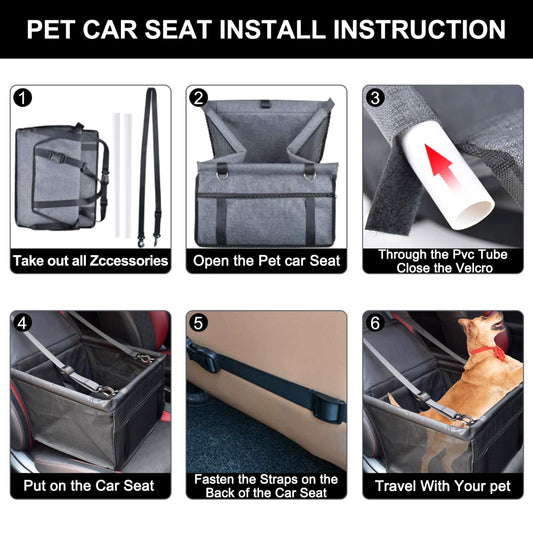 PET CAR SEAT INSTALL INSTRUCTION

1
Take out all Zccessories

2
Open the Pet car Seat

3
Through the Pvc Tube
Close the Velcro

4
Put on the Car Seat

5
Fasten the Straps on the Back of the Car Seat

6
Travel With Your pet